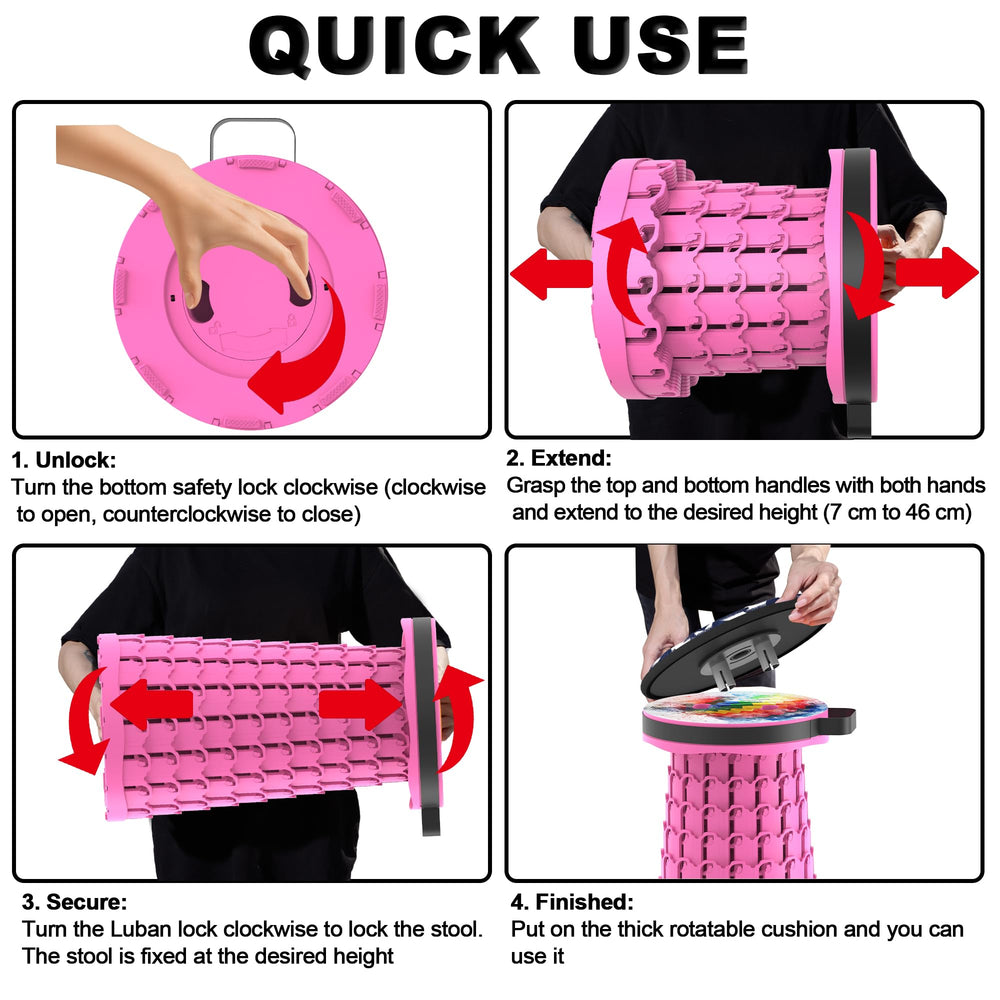 QUICK USE

1. Unlock:
Turn the bottom safety lock clockwise (clockwise to open, counterclockwise to close)

2. Extend:
Grasp the top and bottom handles with both hands and extend to the desired height (7 cm to 46 cm)

3. Secure:
Turn the Luban lock clockwise to lock the stool. The stool is fixed at the desired height

4. Finished:
Put on the thick rotatable cushion and you can use it