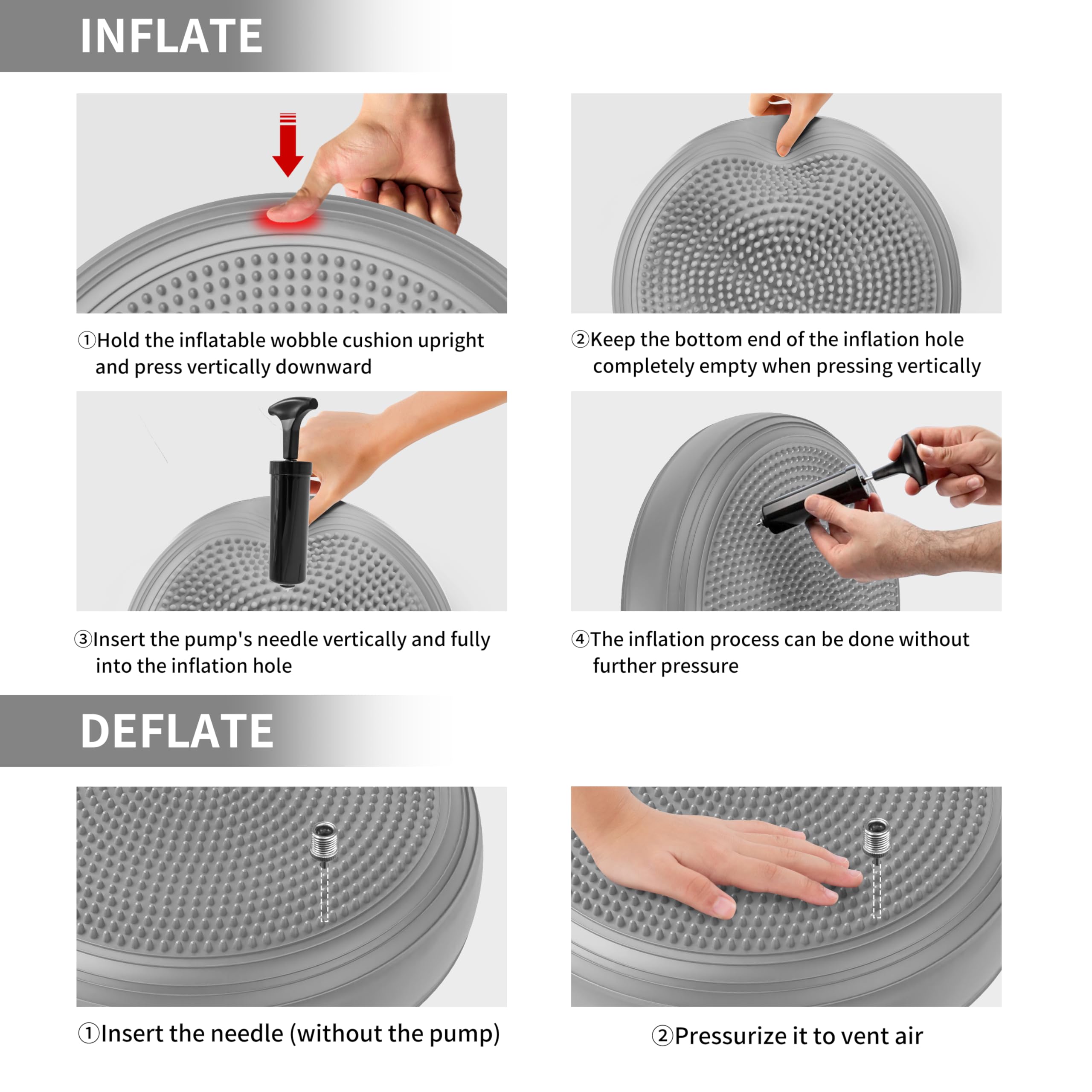 INFLATE

①Hold the inflatable wobble cushion upright and press vertically downward

②Keep the bottom end of the inflation hole completely empty when pressing vertically

③Insert the pump's needle vertically and fully into the inflation hole

④The inflation process can be done without further pressure

DEFLATE

①Insert the needle (without the pump)

②Pressurize it to vent air