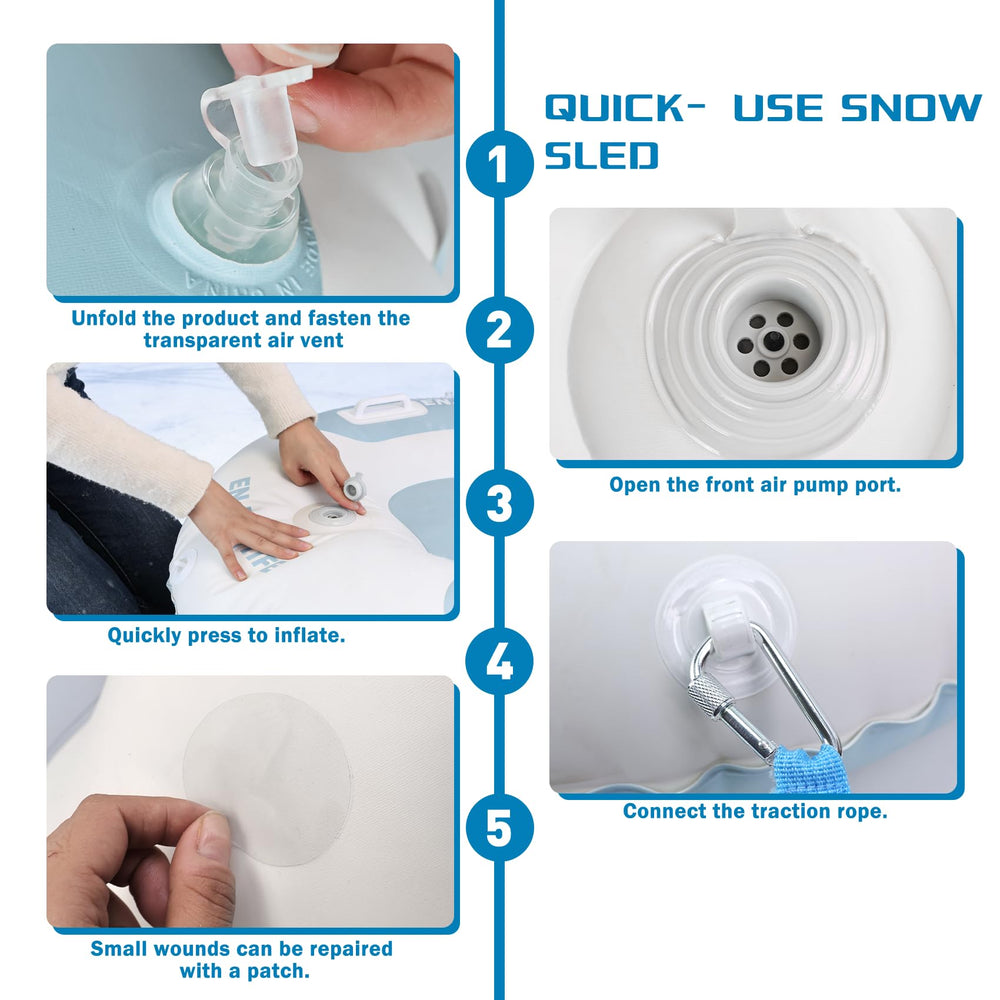 QUICK- USE SNOW SLED

1

Unfold the product and fasten the transparent air vent

2

Open the front air pump port.

3

Quickly press to inflate.

4

Connect the traction rope.

5

Small wounds can be repaired with a patch.