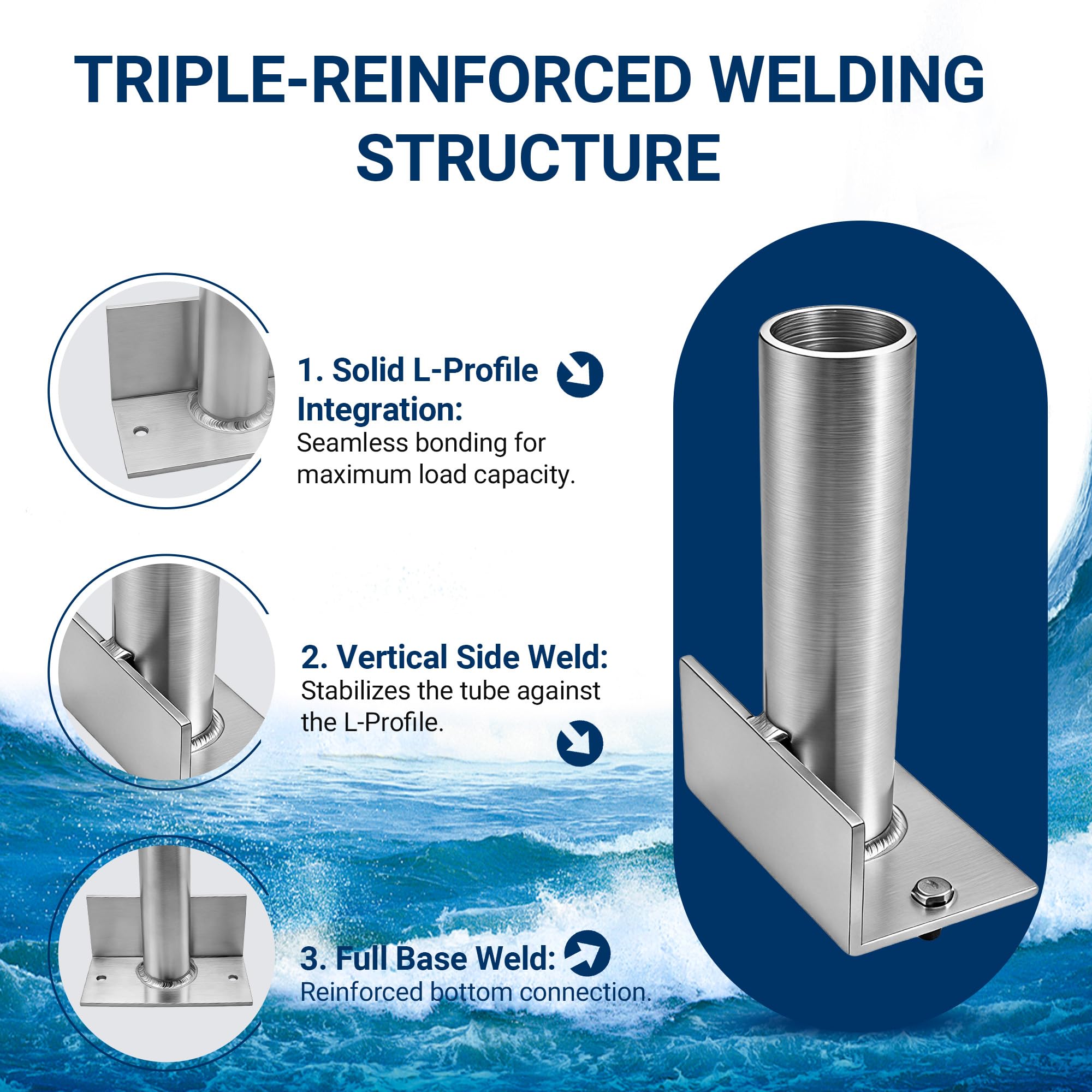 TRIPLE-REINFORCED WELDING STRUCTURE

1. Solid L-Profile Integration:
Seamless bonding for maximum load capacity.

2. Vertical Side Weld:
Stabilizes the tube against the L-Profile.

3. Full Base Weld:
Reinforced bottom connection.