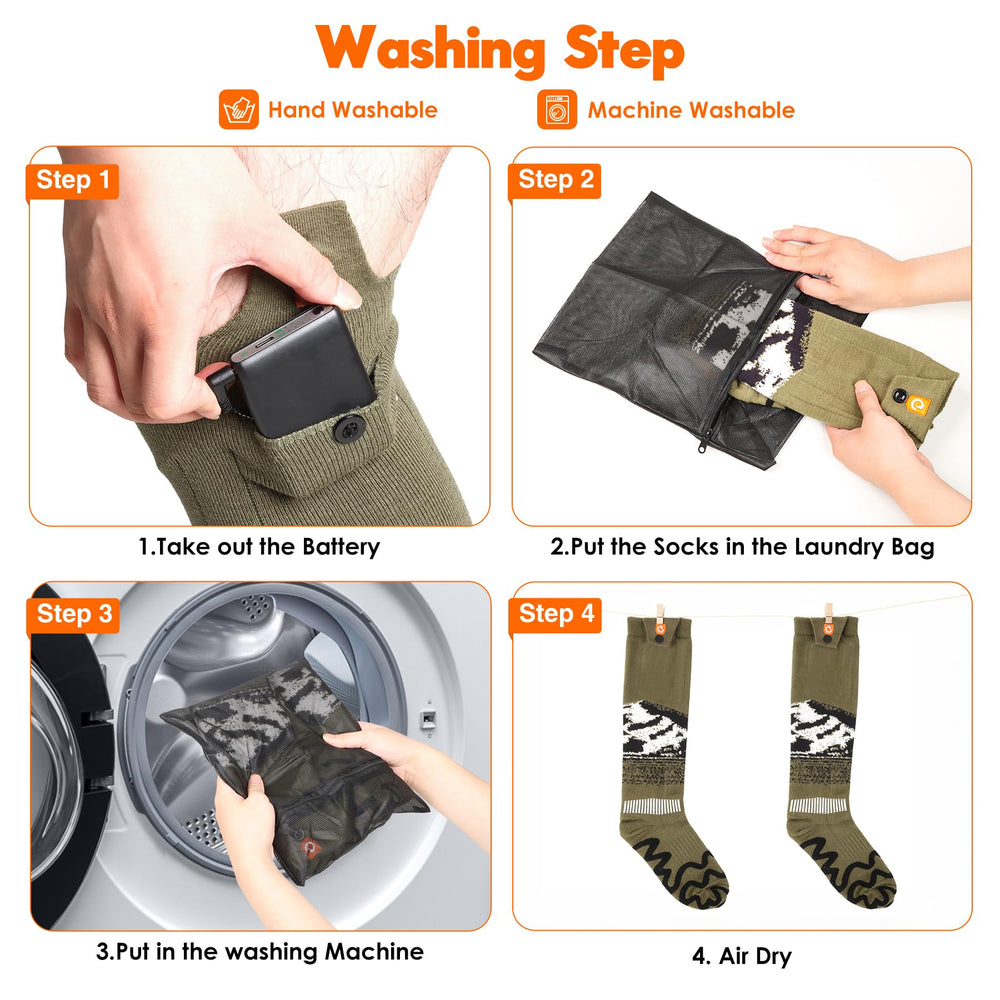 Washing Step

Hand Washable

Machine Washable

Step 1

1.Take out the Battery

Step 2

2.Put the Socks in the Laundry Bag

Step 3

3.Put in the washing Machine

Step 4

4. Air Dry