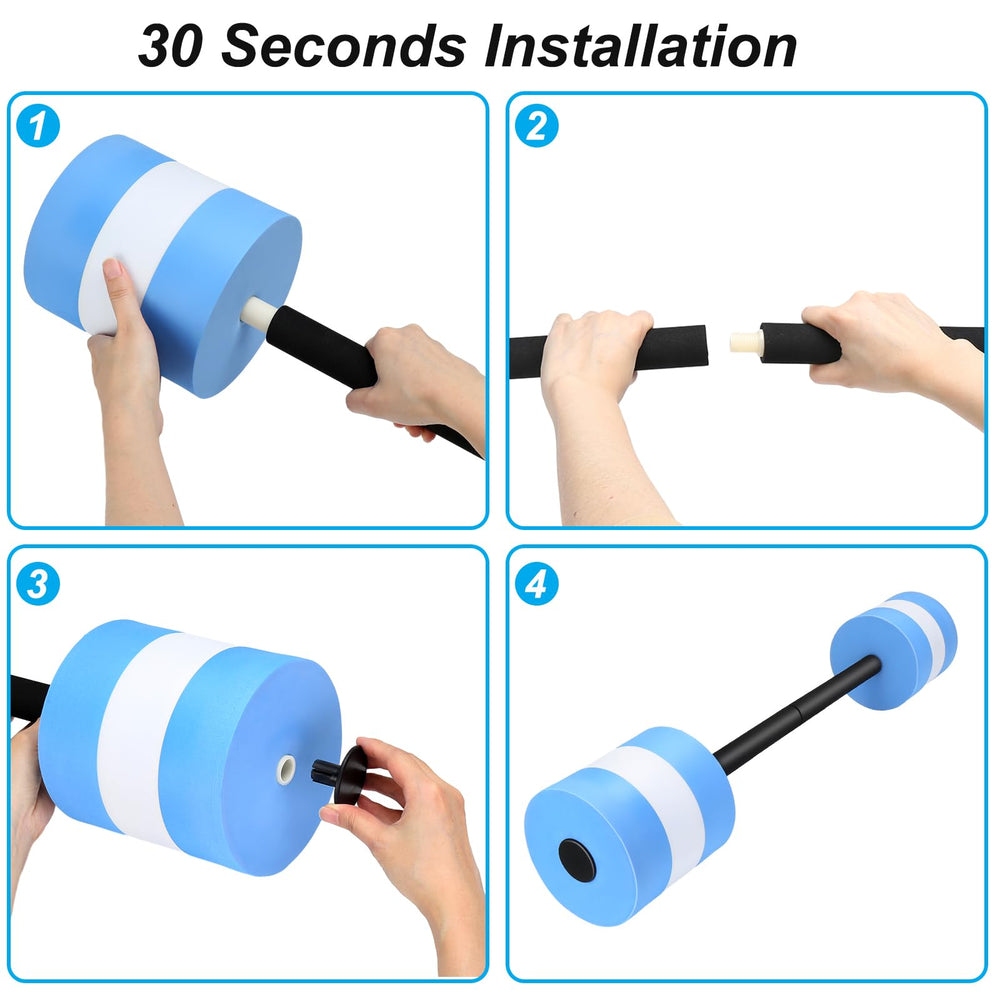 30 Seconds Installation

1

2

3

4