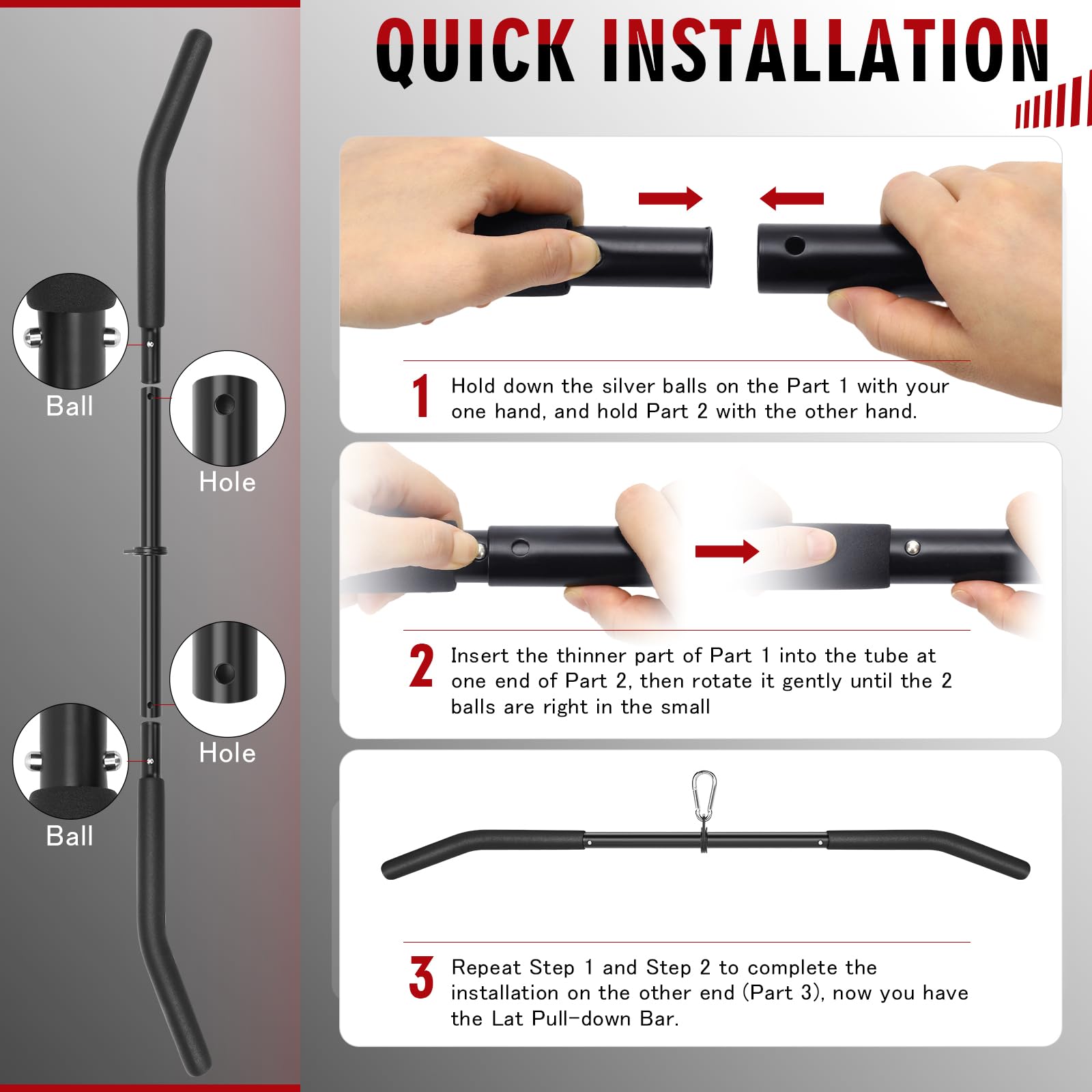 QUICK INSTALLATION

Ball

Hole

Hole

Ball

1 Hold down the silver balls on the Part 1 with your one hand, and hold Part 2 with the other hand.

2 Insert the thinner part of Part 1 into the tube at one end of Part 2, then rotate it gently until the 2 balls are right in the small

3 Repeat Step 1 and Step 2 to complete the installation on the other end (Part 3), now you have the Lat Pull-down Bar.