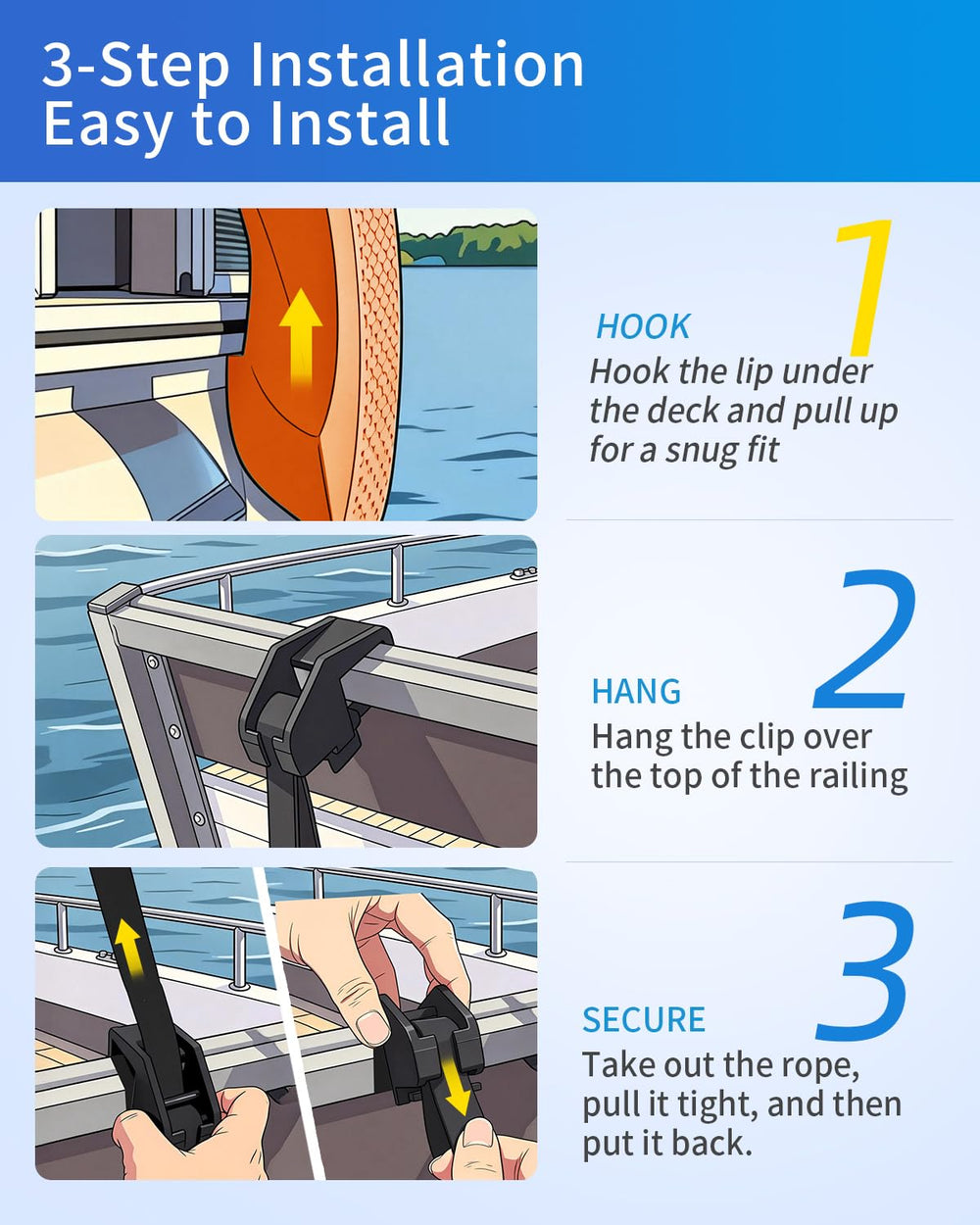 3-Step Installation
Easy to Install

1

HOOK

Hook the lip under the deck and pull up for a snug fit

2

HANG

Hang the clip over the top of the railing

3

SECURE

Take out the rope, pull it tight, and then put it back.