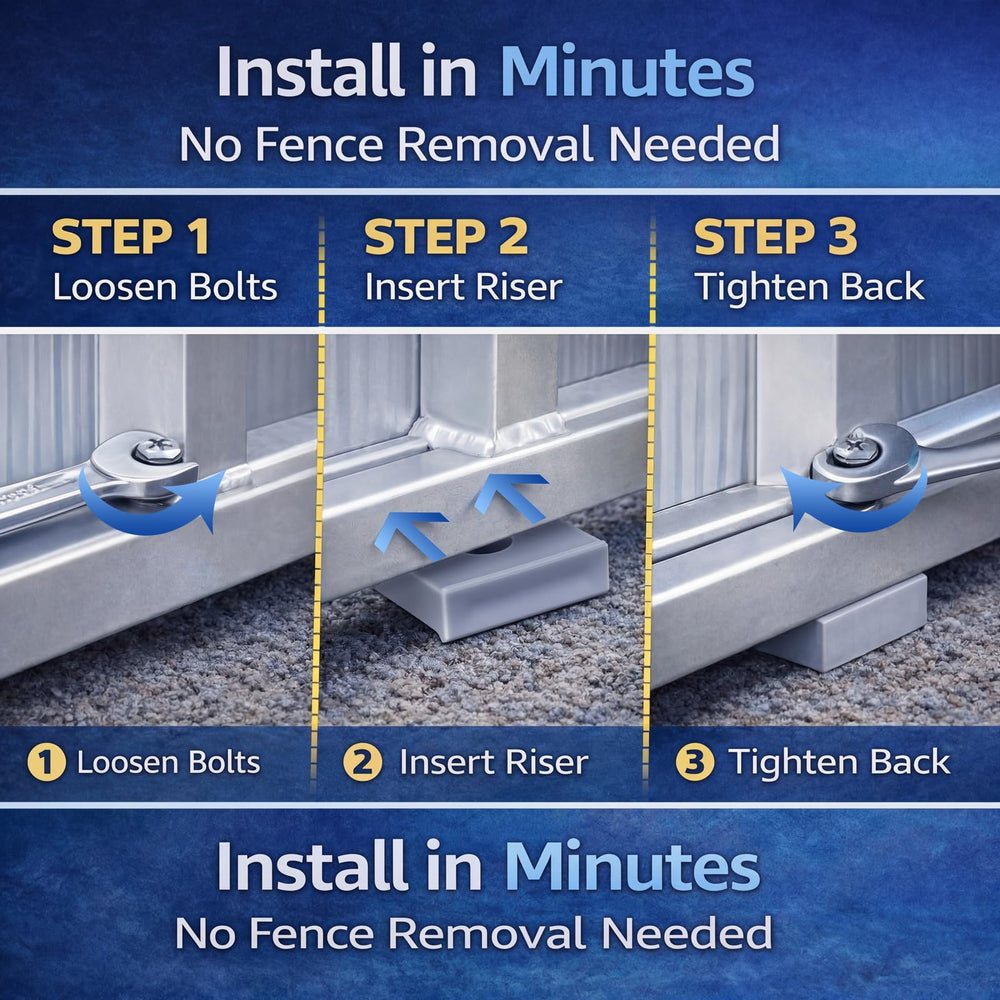 Install in Minutes
No Fence Removal Needed

STEP 1
Loosen Bolts

STEP 2
Insert Riser

STEP 3
Tighten Back

1 Loosen Bolts

2 Insert Riser

3 Tighten Back

Install in Minutes
No Fence Removal Needed