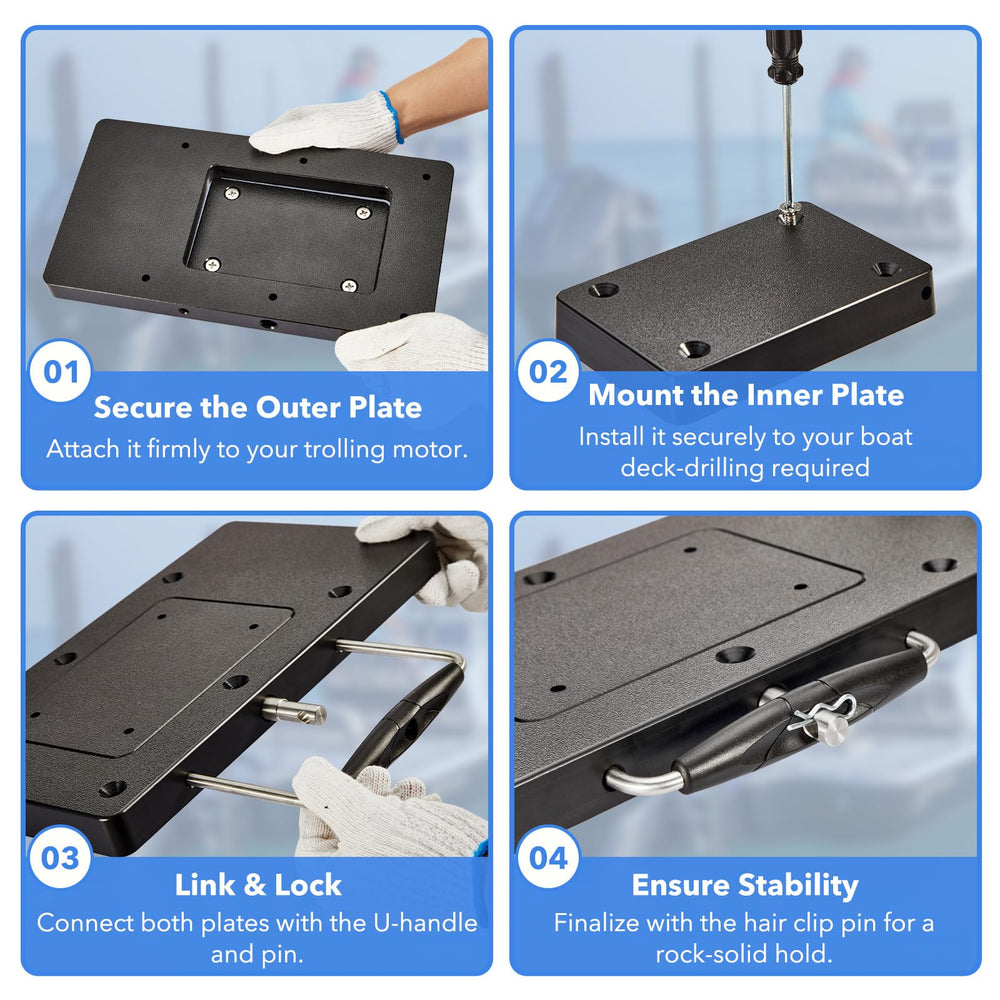 01

Secure the Outer Plate

Attach it firmly to your trolling motor.

02

Mount the Inner Plate

Install it securely to your boat deck-drilling required

03

Link & Lock

Connect both plates with the U-handle and pin.

04

Ensure Stability

Finalize with the hair clip pin for a rock-solid hold.