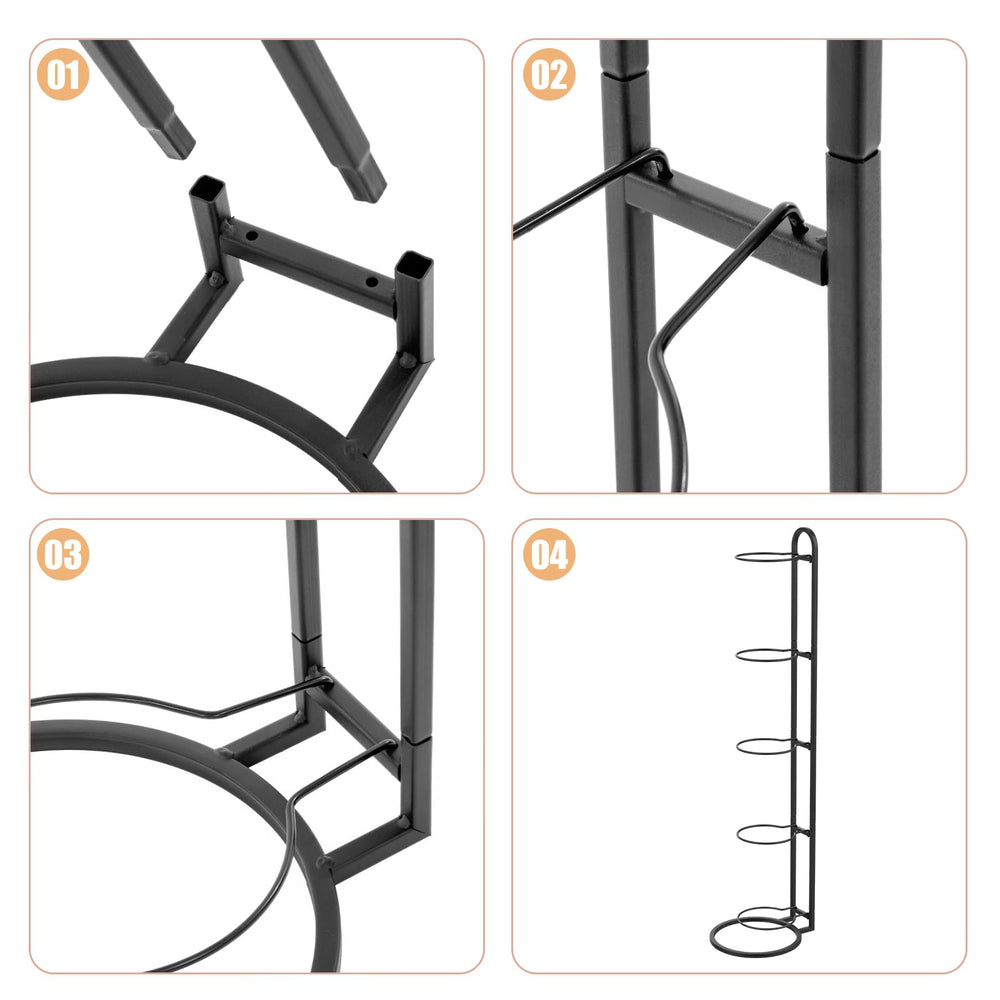 01

02

03

04