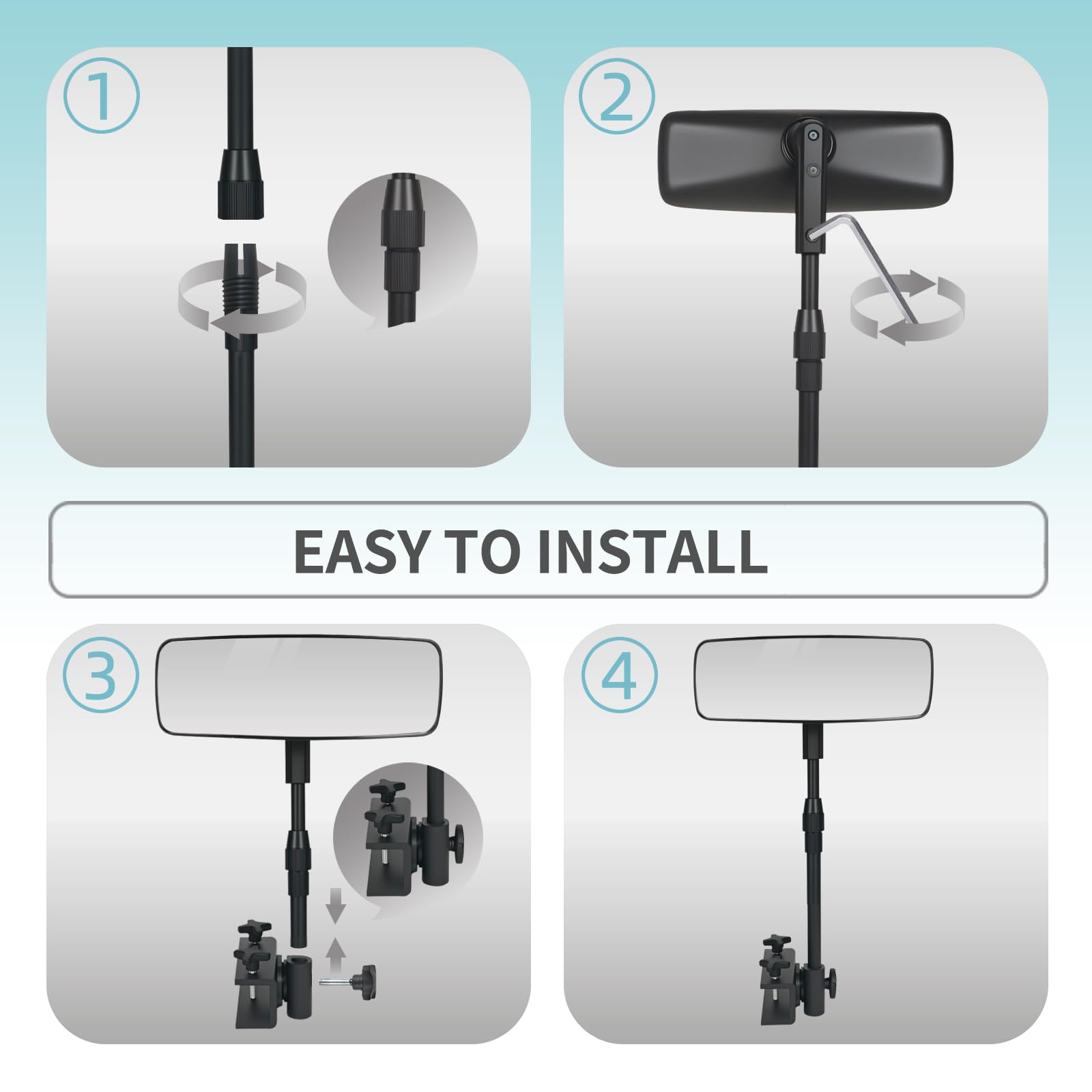 ①

②

EASY TO INSTALL

③

④